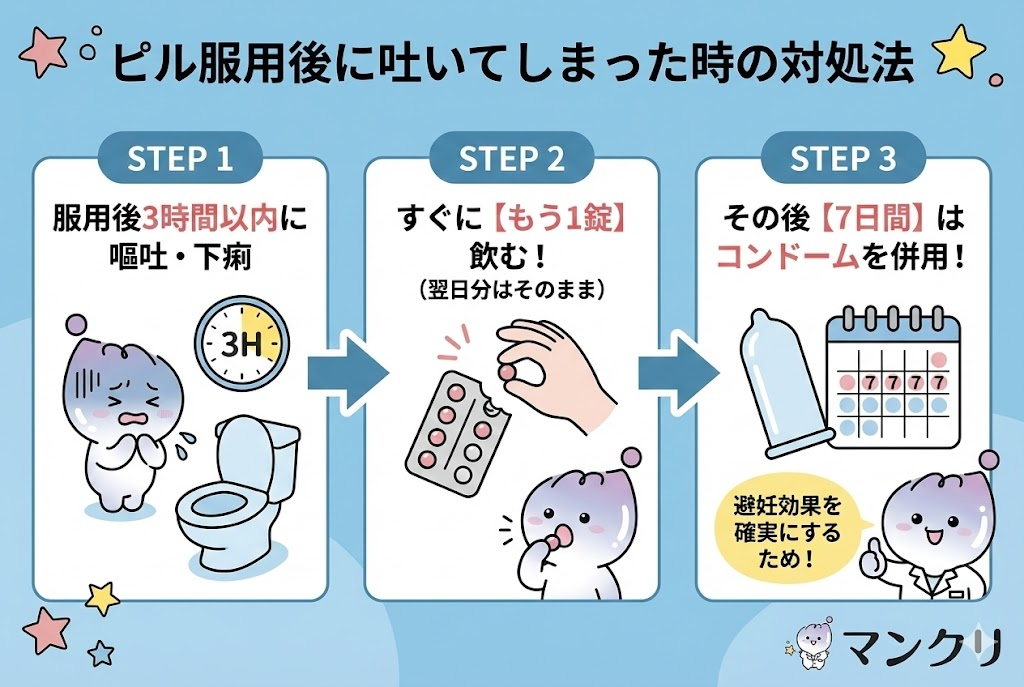 ピル服用後に吐いてしまった時の対処法

STEP 1

服用後3時間以内に嘔吐・下痢

3H

STEP 2

すぐに【もう1錠】飲む！
（翌日分はそのまま）

STEP 3

その後【7日間】はコンドームを併用！

7 7 7 7

避妊効果を確実にするため！

マンクリ